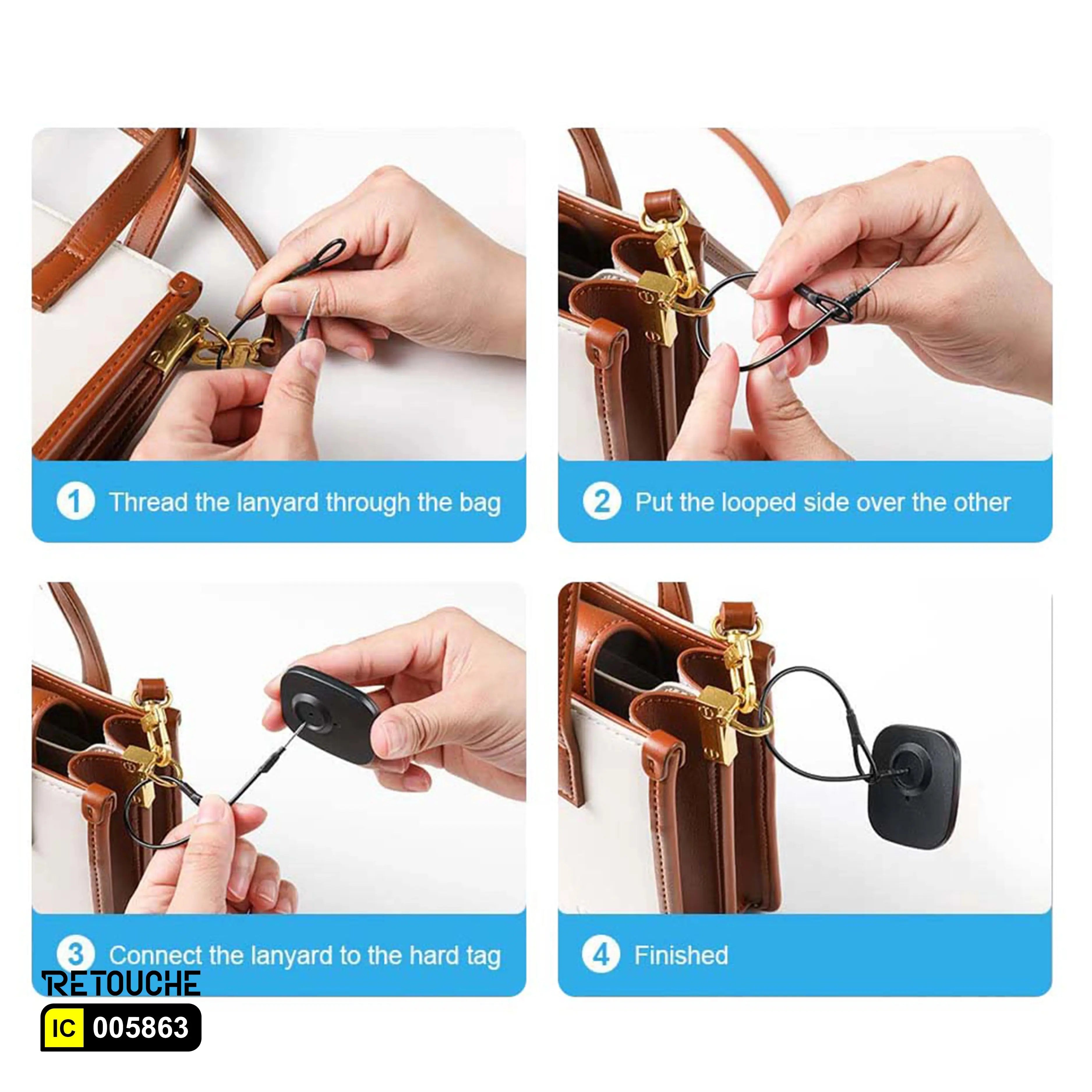 1 Thread the lanyard through the bag

2 Put the looped side over the other

3 Connect the lanyard to the hard tag

4 Finished

RETOUCHE

IC 005863